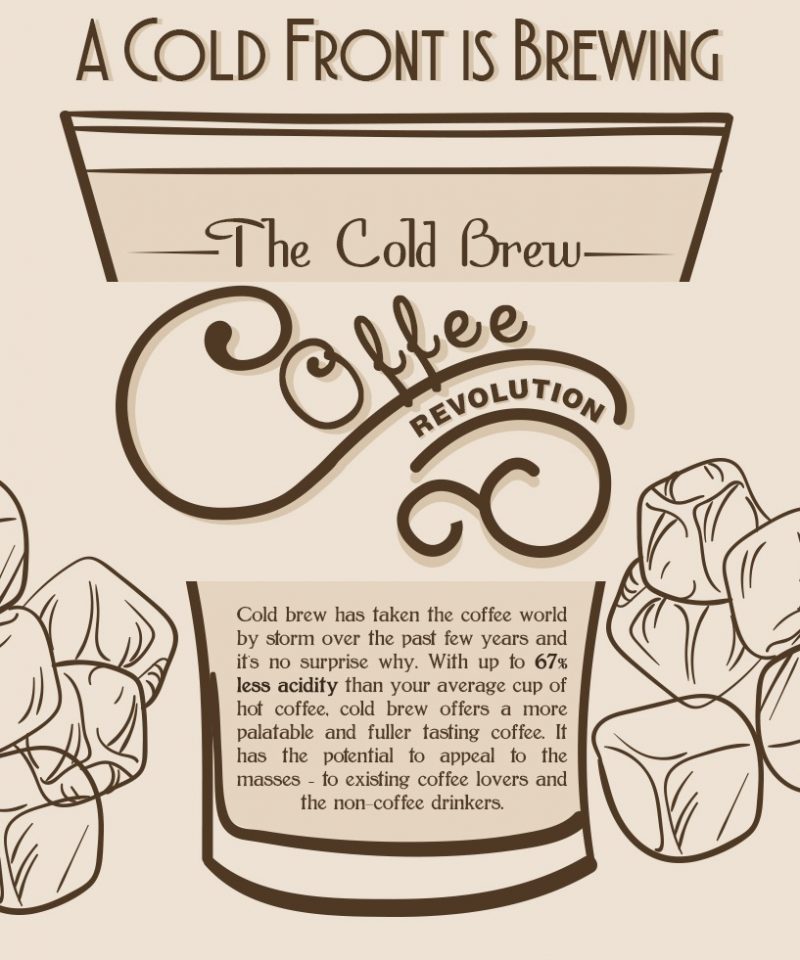 A COLD FRONT IS BREWING

The Cold Brew

Coffee

REVOLUTION

Cold brew has taken the coffee world by storm over the past few years and it's no surprise why. With up to 67% less acidity than your average cup of hot coffee, cold brew offers a more palatable and fuller tasting coffee. It has the potential to appeal to the masses - to existing coffee lovers and the non-coffee drinkers.